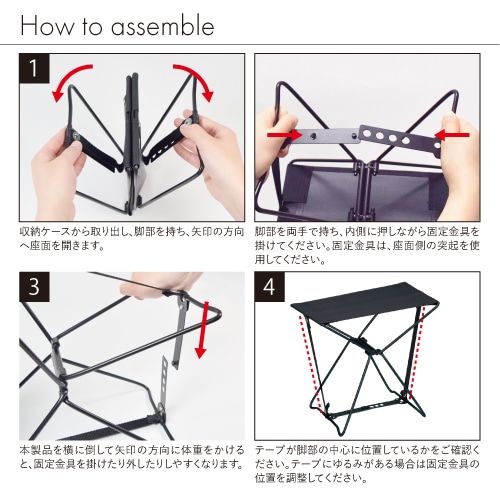 How to assemble

1

収納ケースから取り出し、脚部を持ち、矢印の方向へ座面を開きます。

脚部を両手で持ち、内側に押しながら固定金具を掛けてください。固定金具は、座面側の突起を使用してください。

3

本製品を横に倒して矢印の方向に体重をかけると、固定金具を掛けたり外したりしやすくなります。

4

テープが脚部の中心に位置しているかをご確認ください。テープにゆるみがある場合は固定金具の位置を調整してください。