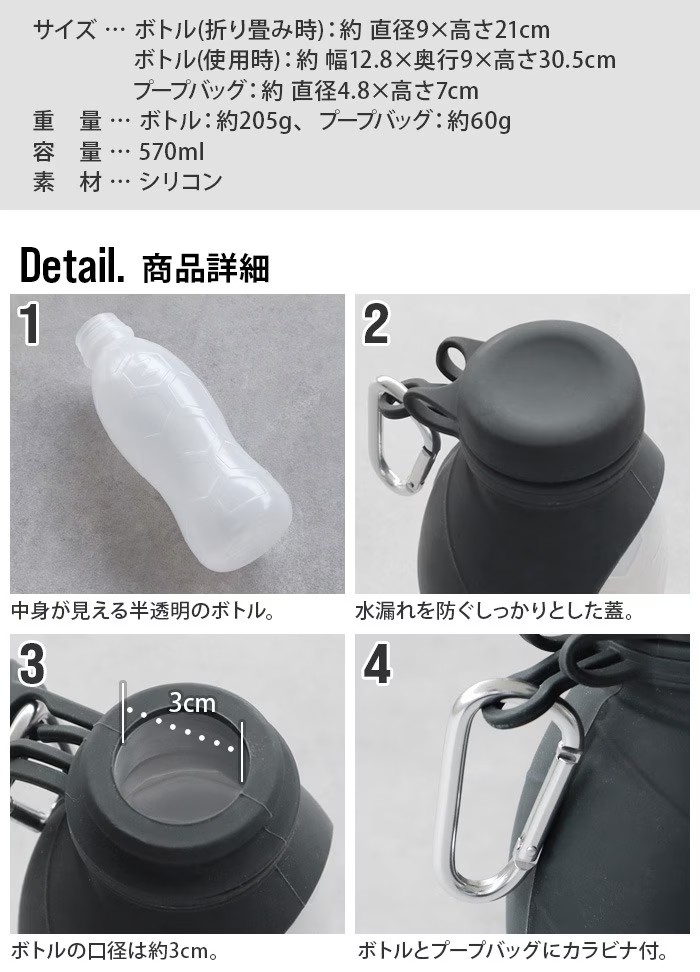 サイズ … ボトル(折り畳み時)：約 直径9×高さ21cm
ボトル(使用時)：約 幅12.8×奥行9×高さ30.5cm
プープバッグ：約 直径4.8×高さ7cm
重　量 … ボトル：約205g、プープバッグ：約60g
容　量 … 570ml
素　材 … シリコン

Detail. 商品詳細

1
中身が見える半透明のボトル。

2
水漏れを防ぐしっかりとした蓋。

3
3cm
ボトルの口径は約3cm。

4
ボトルとプープバッグにカラビナ付。